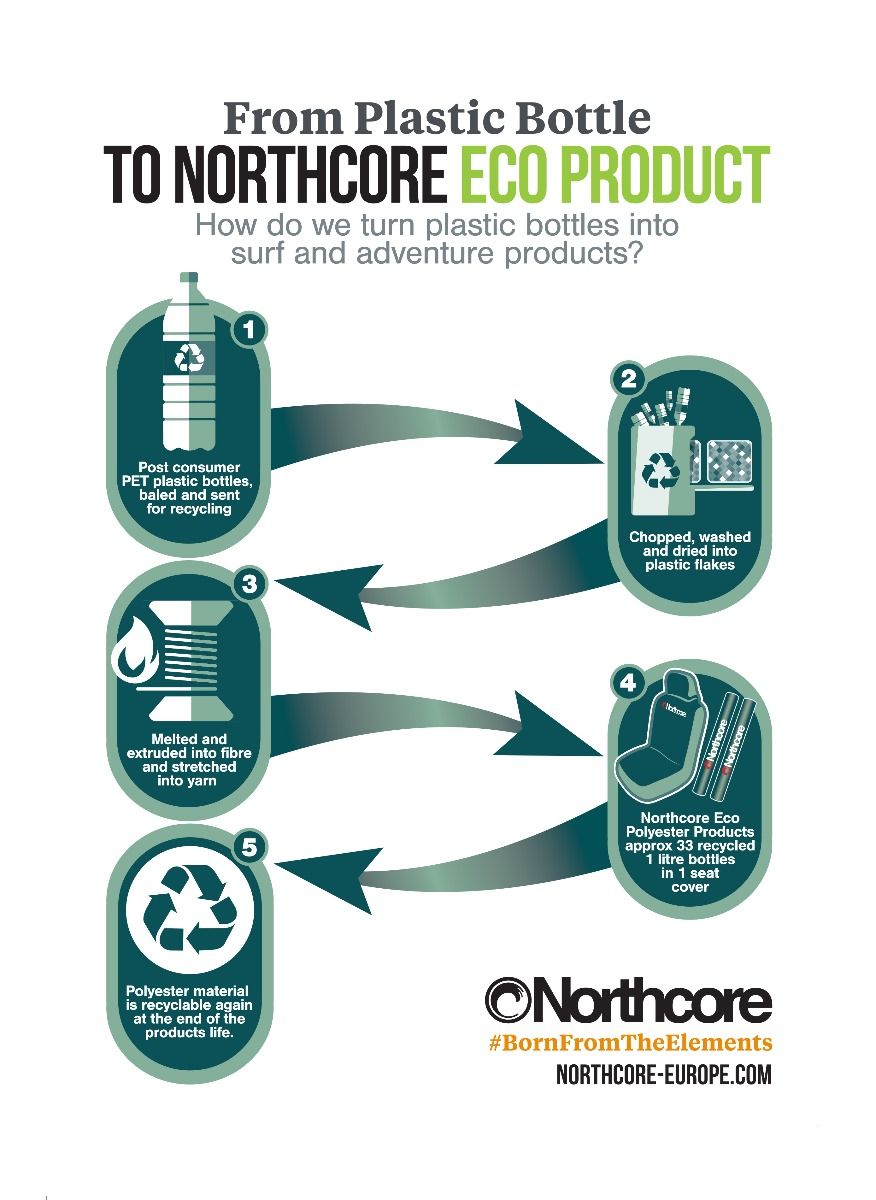 From Plastic Bottle
TO NORTHCORE ECO PRODUCT
How do we turn plastic bottles into surf and adventure products?

1
Post consumer PET plastic bottles, baled and sent for recycling

2
Chopped, washed and dried into plastic flakes

3
Melted and extruded into fibre and stretched into yarn

4
Northcore
Northcore
Northcore
Northcore Eco Polyester Products approx 33 recycled 1 litre bottles in 1 seat cover

5
Polyester material is recyclable again at the end of the products life.

Northcore
#BornFromTheElements
NORTHCORE-EUROPE.COM